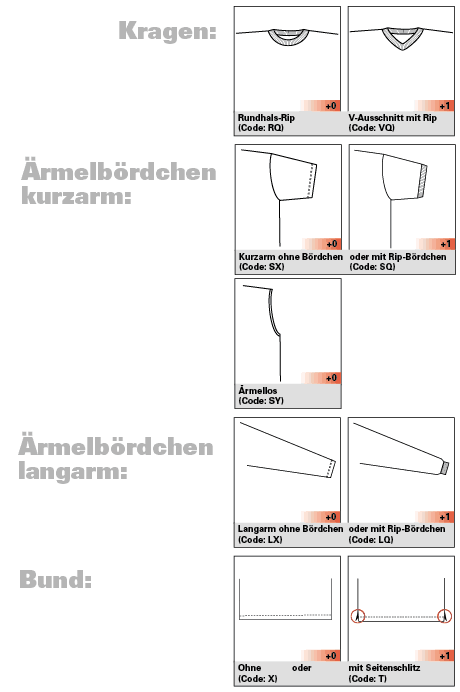 Kragen:

+0
Rundhals-Rip
(Code: RQ)

+1
V-Ausschnitt mit Rip
(Code: VQ)

Ärmelbördchen kurzarm:

+0
Kurzarm ohne Bördchen
(Code: SX)

+1
oder mit Rip-Bördchen
(Code: SQ)

+0
Ärmellos
(Code: SY)

Ärmelbördchen langarm:

+0
Langarm ohne Bördchen
(Code: LX)

+1
oder mit Rip-Bördchen
(Code: LQ)

Bund:

+0
Ohne oder
(Code: X)

+1
mit Seitenschlitz
(Code: T)