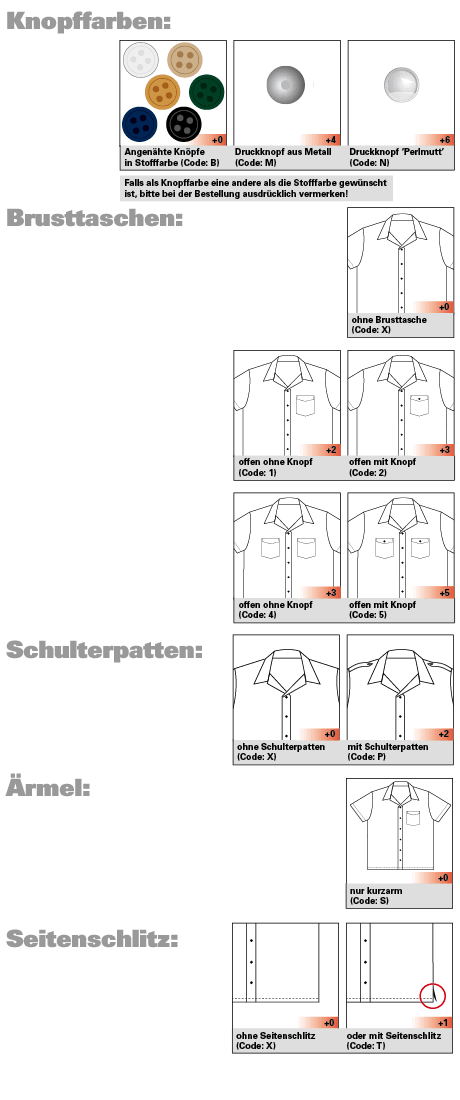 Knopffarben:

+0
Angenähte Knöpfe in Stofffarbe (Code: B)

+4
Druckknopf aus Metall (Code: M)

+6
Druckknopf 'Perlmutt' (Code: N)

Falls als Knopffarbe eine andere als die Stofffarbe gewünscht ist, bitte bei der Bestellung ausdrücklich vermerken!

Brusttaschen:

+0
ohne Brusttasche (Code: X)

+2
offen ohne Knopf (Code: 1)

+3
offen mit Knopf (Code: 2)

+3
offen ohne Knopf (Code: 4)

+5
offen mit Knopf (Code: 5)

Schulterpatten:

+0
ohne Schulterpatten (Code: X)

+2
mit Schulterpatten (Code: P)

Ärmel:

+0
nur kurzarm (Code: S)

Seitenschlitz:

+0
ohne Seitenschlitz (Code: X)

+1
oder mit Seitenschlitz (Code: T)