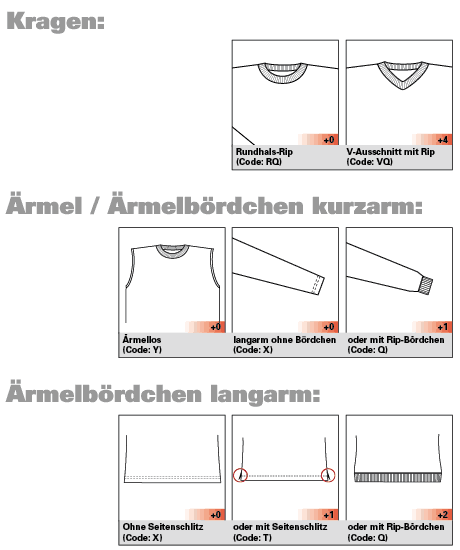 Kragen:

+0
Rundhals-Rip
(Code: RQ)

+4
V-Ausschnitt mit Rip
(Code: VQ)

Ärmel / Ärmelbördchen kurzarm:

+0
Ärmellos
(Code: Y)

+0
langarm ohne Bördchen
(Code: X)

+1
oder mit Rip-Bördchen
(Code: Q)

Ärmelbördchen langarm:

+0
Ohne Seitenschlitz
(Code: X)

+1
oder mit Seitenschlitz
(Code: T)

+2
oder mit Rip-Bördchen
(Code: Q)