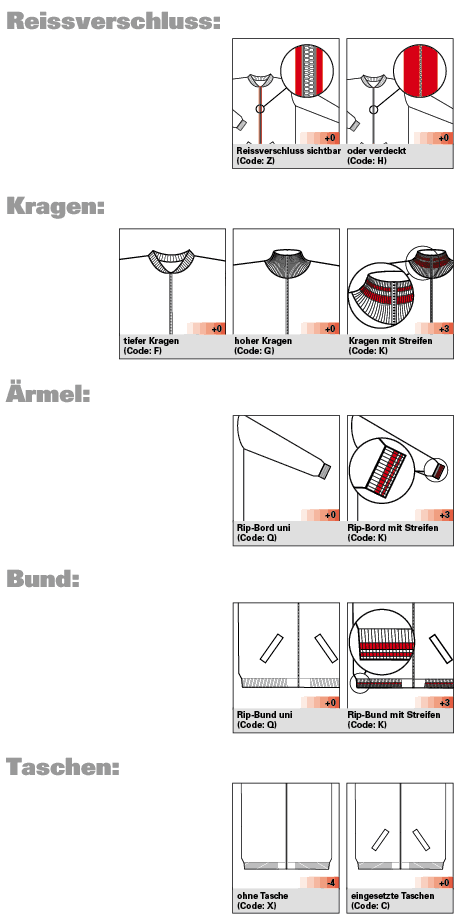 Reissverschluss:

+0
Reissverschluss sichtbar (Code: Z)

+0
oder verdeckt (Code: H)

Kragen:

+0
tiefer Kragen (Code: F)

+0
hoher Kragen (Code: G)

+3
Kragen mit Streifen (Code: K)

Ärmel:

+0
Rip-Bord uni (Code: Q)

+3
Rip-Bord mit Streifen (Code: K)

Bund:

+0
Rip-Bund uni (Code: Q)

+3
Rip-Bund mit Streifen (Code: K)

Taschen:

-4
ohne Tasche (Code: X)

+0
eingesetzte Taschen (Code: C)