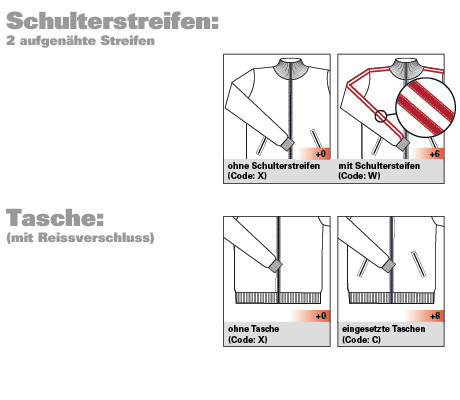 Schulterstreifen:
2 aufgenähte Streifen

+0
ohne Schulterstreifen
(Code: X)

+6
mit Schultersteifen
(Code: W)

Tasche:
(mit Reissverschluss)

+0
ohne Tasche
(Code: X)

+8
eingesetzte Taschen
(Code: C)