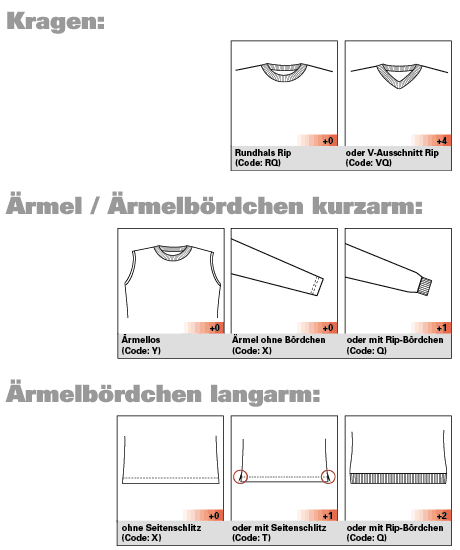 Kragen:

+0
Rundhals Rip
(Code: RQ)

+4
oder V-Ausschnitt Rip
(Code: VQ)

Ärmel / Ärmelbördchen kurzarm:

+0
Ärmellos
(Code: Y)

+0
Ärmel ohne Bördchen
(Code: X)

+1
oder mit Rip-Bördchen
(Code: Q)

Ärmelbördchen langarm:

+0
ohne Seitenschlitz
(Code: X)

+1
oder mit Seitenschlitz
(Code: T)

+2
oder mit Rip-Bördchen
(Code: Q)