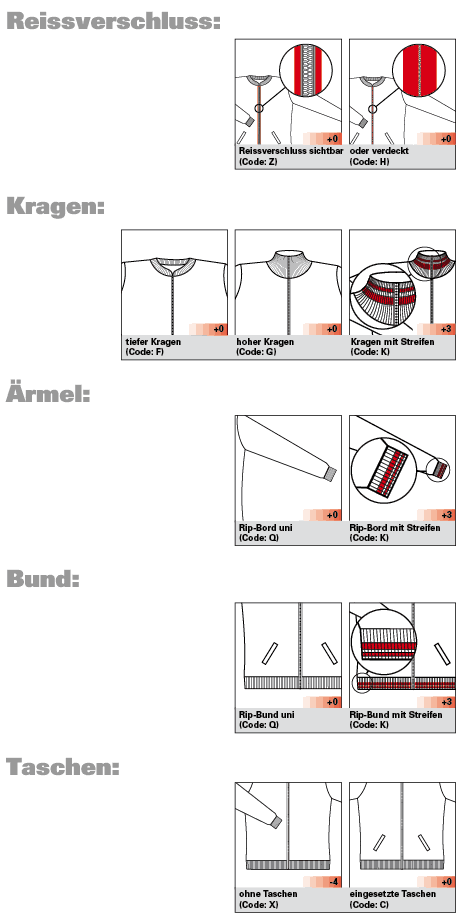 Reissverschluss:

+0
Reissverschluss sichtbar (Code: Z)

+0
oder verdeckt (Code: H)

Kragen:

+0
tiefer Kragen (Code: F)

+0
hoher Kragen (Code: G)

+3
Kragen mit Streifen (Code: K)

Ärmel:

+0
Rip-Bord uni (Code: Q)

+3
Rip-Bord mit Streifen (Code: K)

Bund:

+0
Rip-Bund uni (Code: Q)

+3
Rip-Bund mit Streifen (Code: K)

Taschen:

-4
ohne Taschen (Code: X)

+0
eingesetzte Taschen (Code: C)