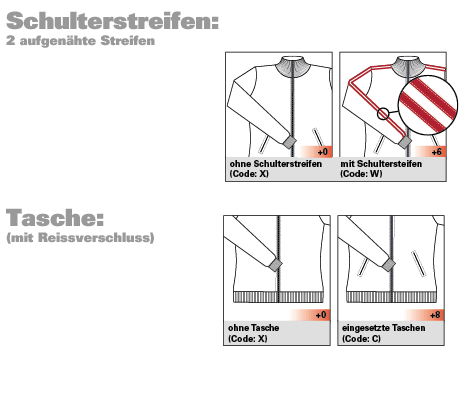 Schulterstreifen:
2 aufgenähte Streifen

+0
ohne Schulterstreifen
(Code: X)

+6
mit Schultersteifen
(Code: W)

Tasche:
(mit Reissverschluss)

+0
ohne Tasche
(Code: X)

+8
eingesetzte Taschen
(Code: C)